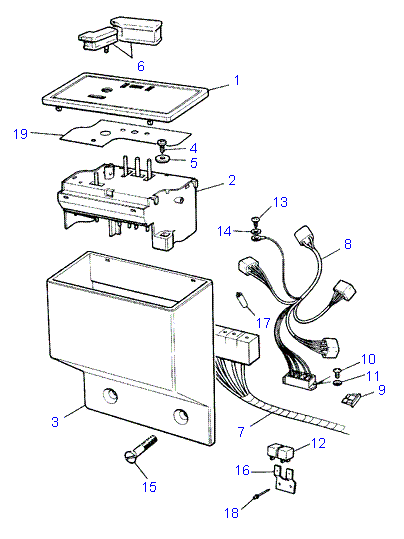 6
1
19
4
5
2
13
14
8
17
10
11
9
3
7
12
16
15
18